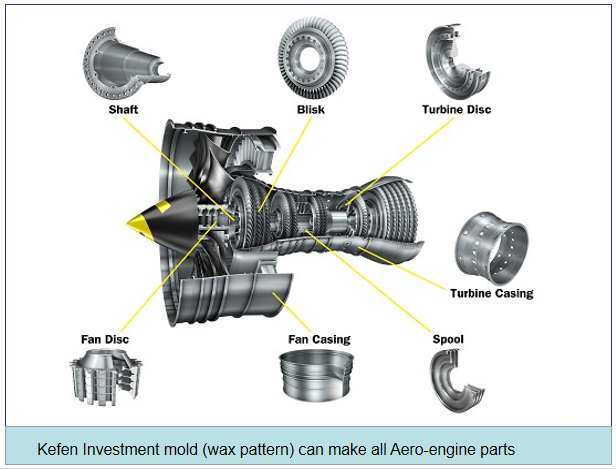 Shaft

Blisk

Turbine Disc

Turbine Casing

Fan Disc

Fan Casing

Spool

Kefen Investment mold (wax pattern) can make all Aero-engine parts